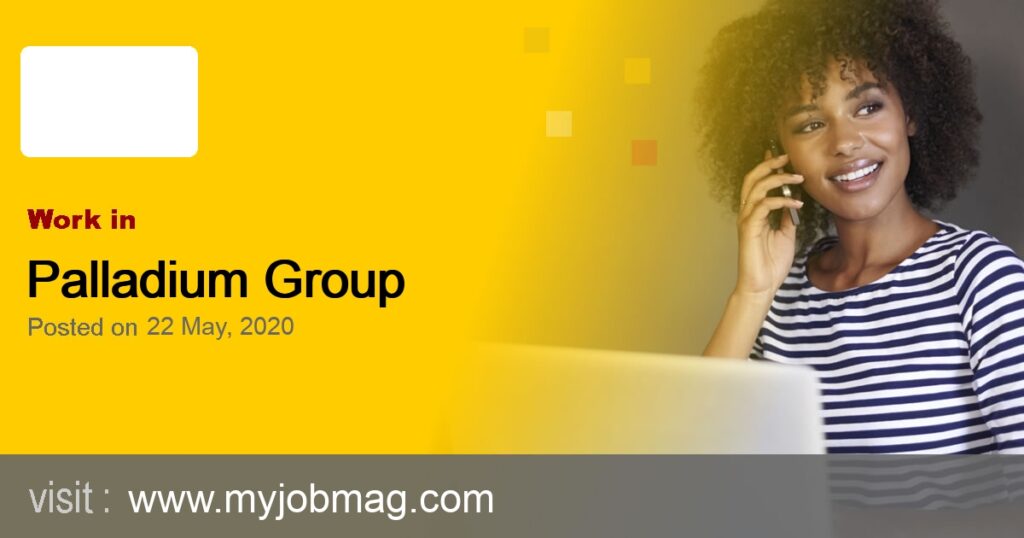 Work in

Palladium Group

Posted on 22 May, 2020

visit : www.myjobmag.com